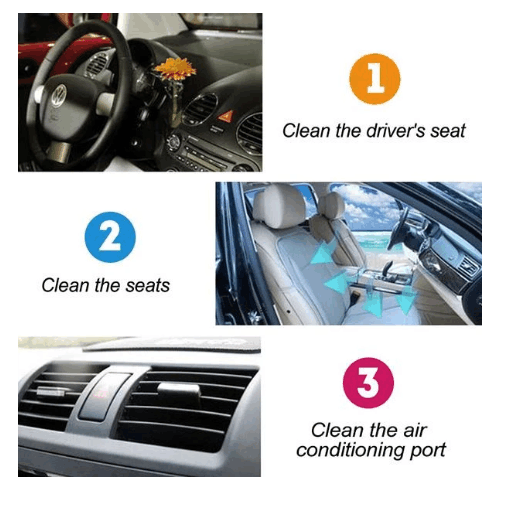 1

Clean the driver's seat

2

Clean the seats

3

Clean the air conditioning port