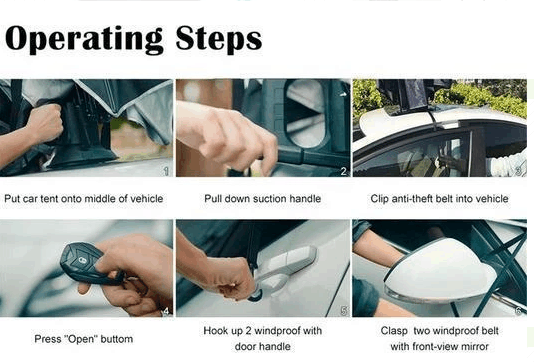 Operating Steps

1

Put car tent onto middle of vehicle

2

Pull down suction handle

3

Clip anti-theft belt into vehicle

4

Press "Open" buttom

5

Hook up 2 windproof with door handle

6

Clasp two windproof belt with front-view mirror