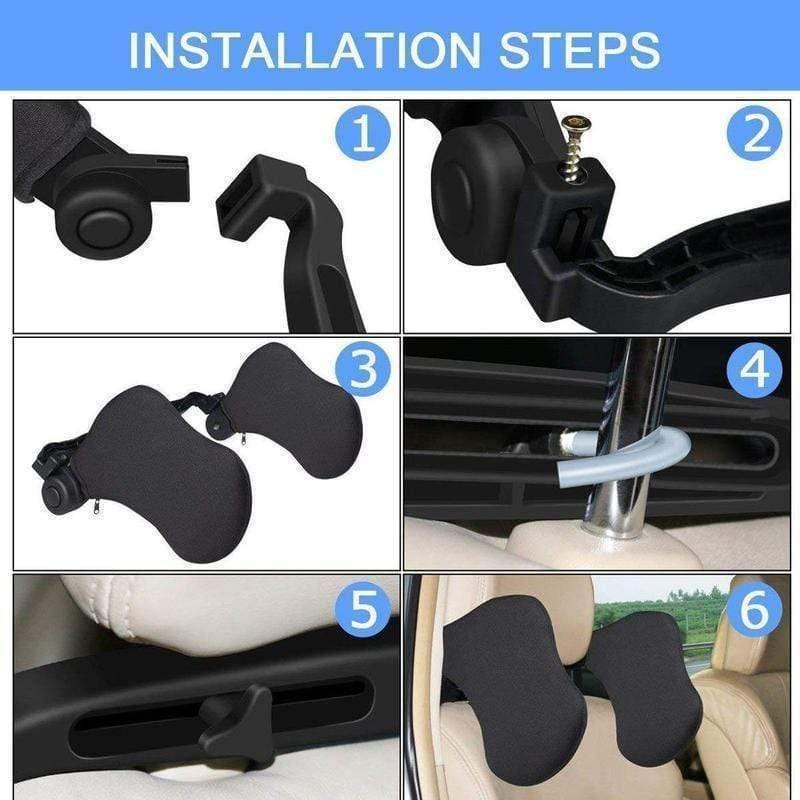 INSTALLATION STEPS

1

2

3

4

5

6